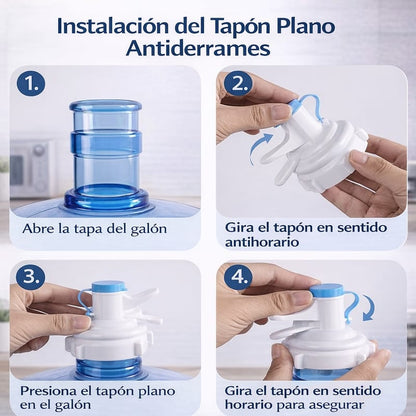 Instalación del Tapón Plano Antiderrames

1.

Abre la tapa del galón

2.

Gira el tapón en sentido antihorario

3.

Presiona el tapón plano en el galón

4.

Gira el tapón en sentido horario para asegurar